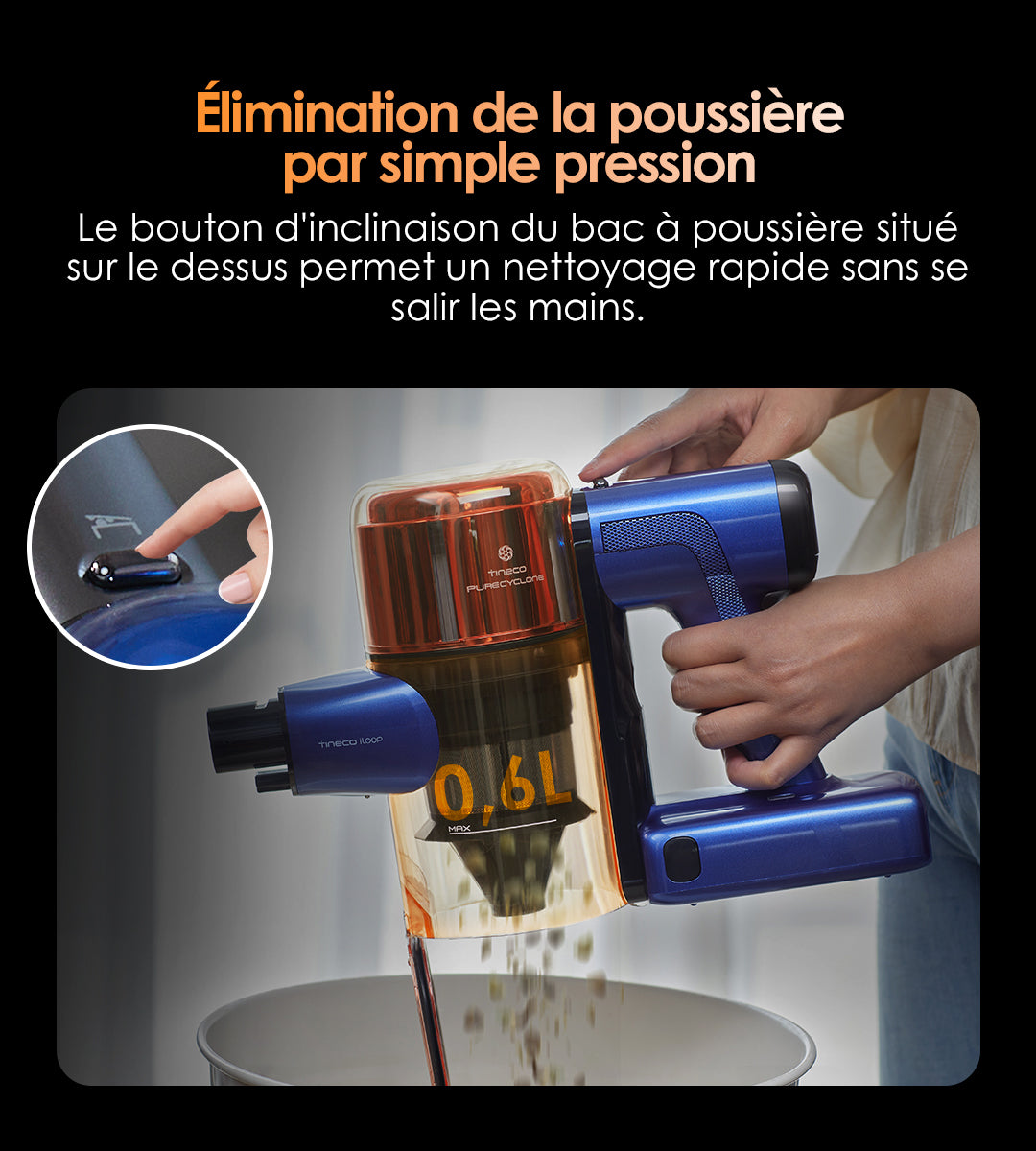 Élimination de la poussière par simple pression

Le bouton d'inclinaison du bac à poussière situé sur le dessus permet un nettoyage rapide sans se salir les mains.

Tineco
PURECYCLONE

Tineco iLOOP

0,6L
MAX