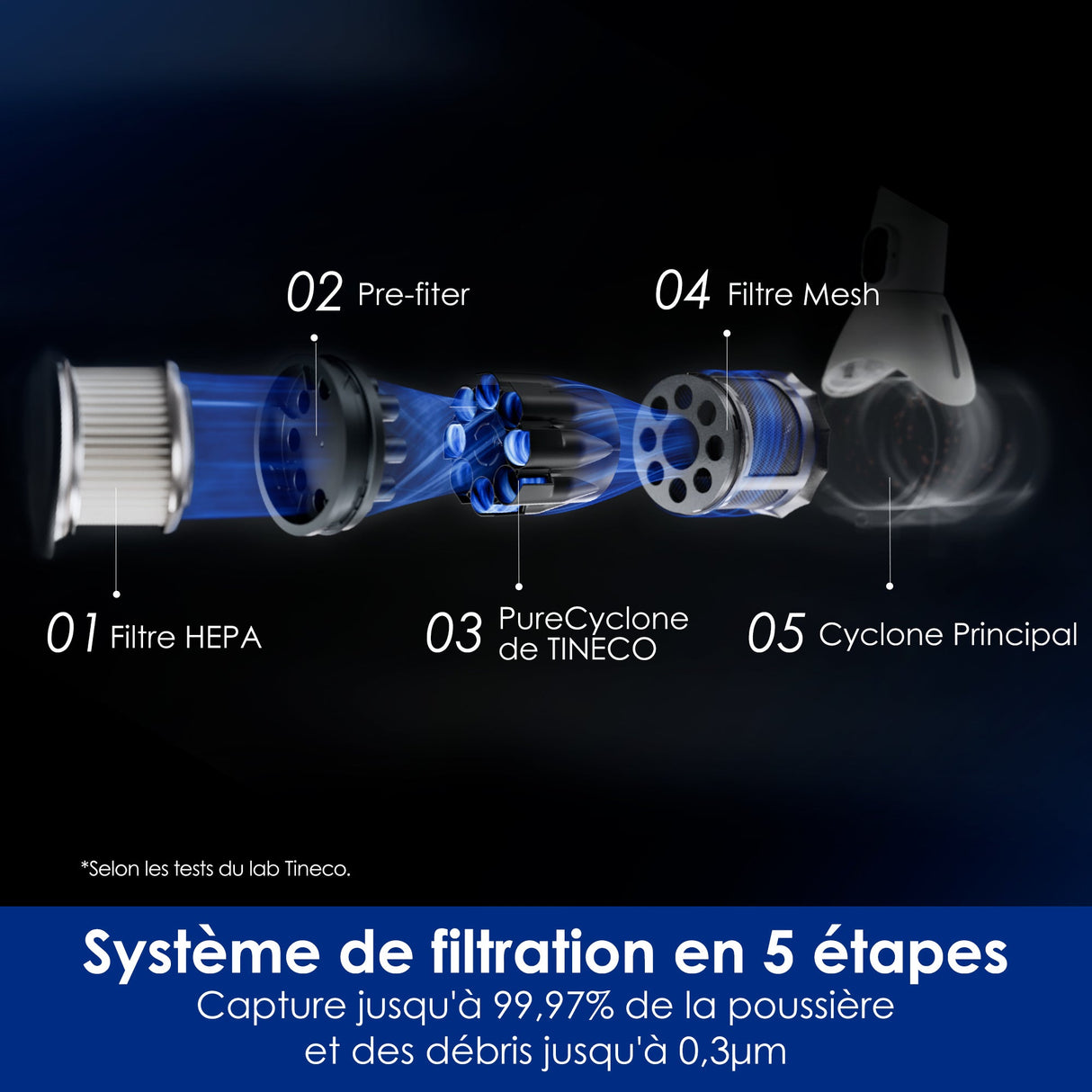 02 Pre-fiter

04 Filtre Mesh

01 Filtre HEPA

03 PureCyclone de TINECO

05 Cyclone Principal

*Selon les tests du lab Tineco.

Système de filtration en 5 étapes

Capture jusqu'à 99,97% de la poussière et des débris jusqu'à 0,3μm