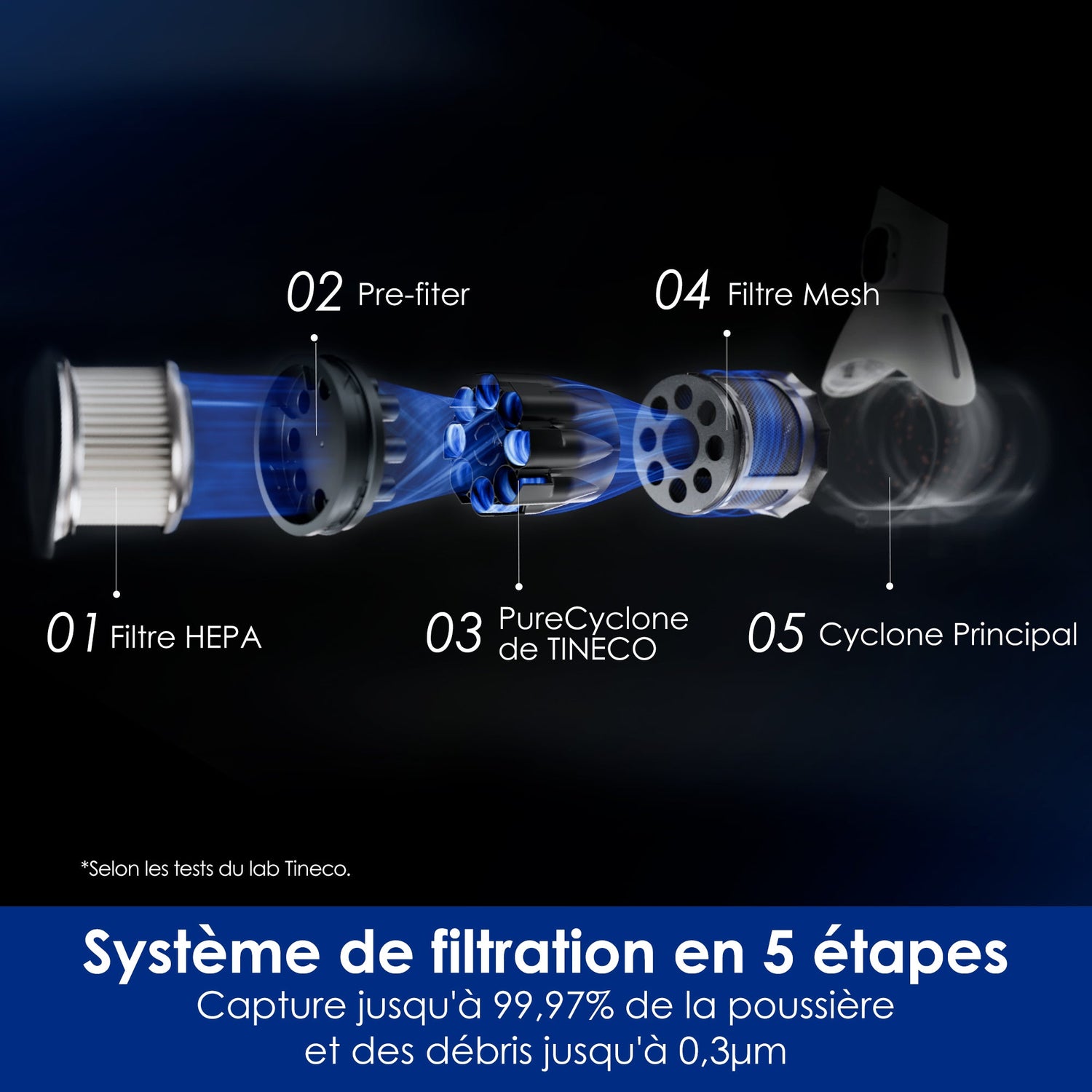 02 Pre-fiter

04 Filtre Mesh

01 Filtre HEPA

03 PureCyclone de TINECO

05 Cyclone Principal

*Selon les tests du lab Tineco.

Système de filtration en 5 étapes

Capture jusqu'à 99,97% de la poussière et des débris jusqu'à 0,3µm